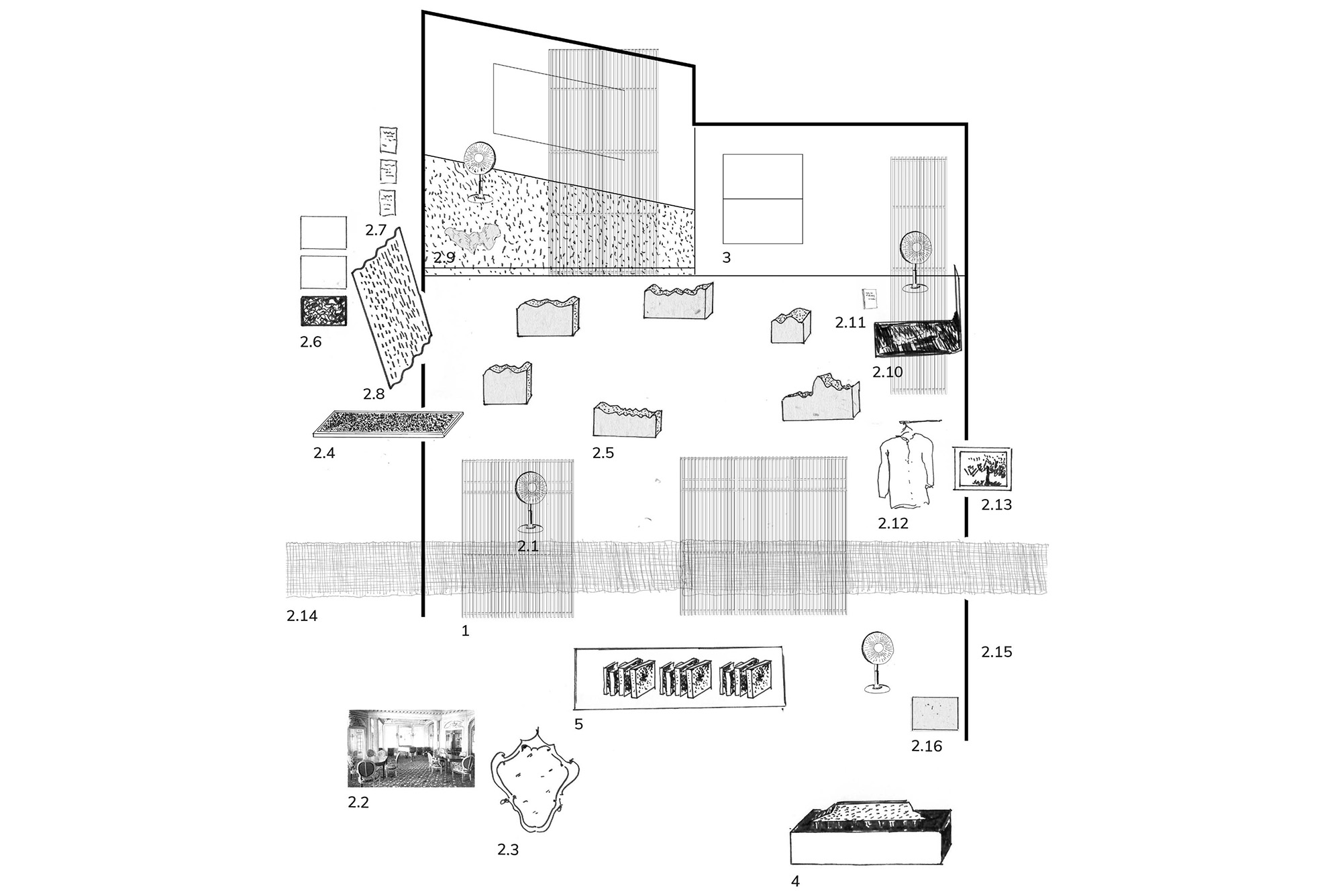 2.7

2.9

3

2.6

2.11

2.10

2.8

2.4

2.5

2.13

2.12

2.1

2.14

1

2.15

5

2.16

2.2

2.3

4